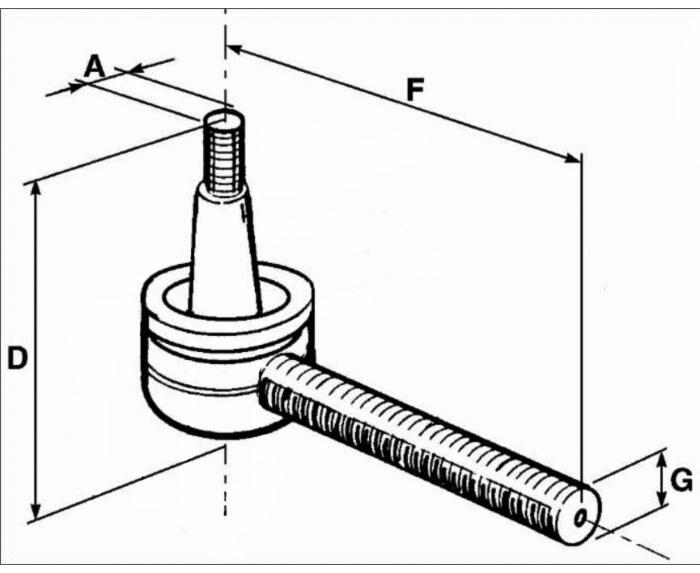 A
F
D
G